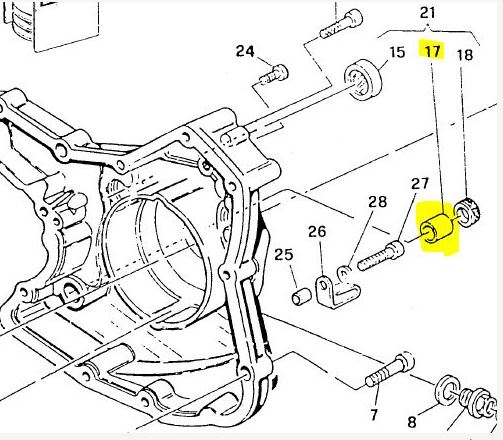 21
24
15
17
18
27
28
26
25
7
8